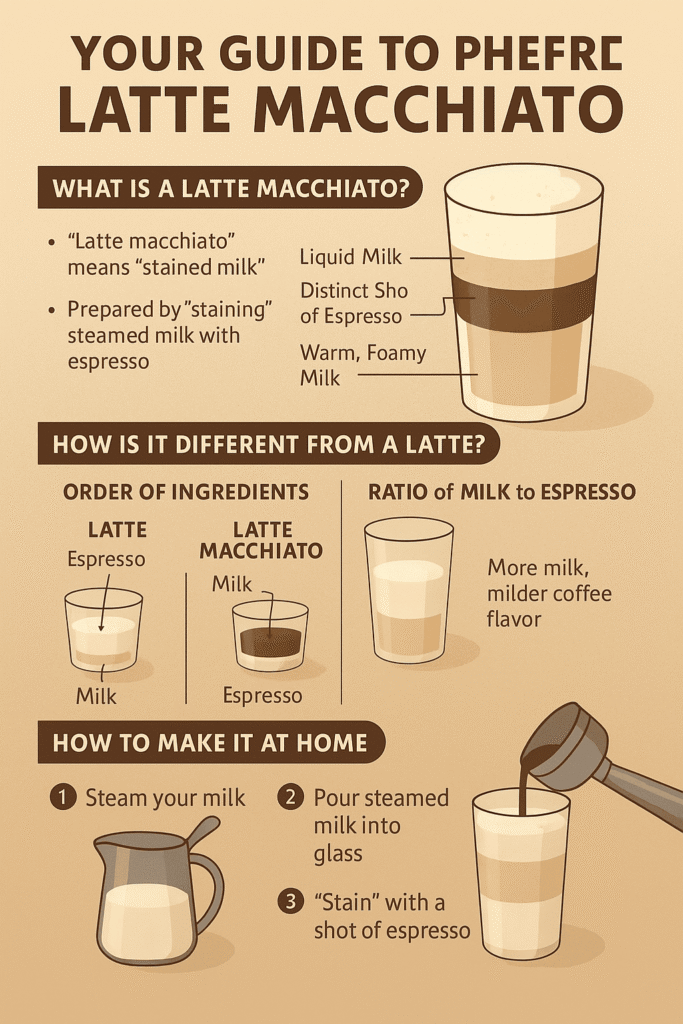 YOUR GUIDE TO PHEFRE LATTE MACCHIATO

WHAT IS A LATTE MACCHIATO?

• "Latte macchiato" means "stained milk"

• Prepared by "staining" steamed milk with espresso

Liquid Milk

Distinct Sho of Espresso

Warm, Foamy Milk

HOW IS IT DIFFERENT FROM A LATTE?

ORDER OF INGREDIENTS

LATTE

Espresso

Milk

LATTE MACCHIATO

Milk

Espresso

RATIO of MILK to ESPRESSO

More milk, milder coffee flavor

HOW TO MAKE IT AT HOME

1 Steam your milk

2 Pour steamed milk into glass

3 "Stain" with a shot of espresso