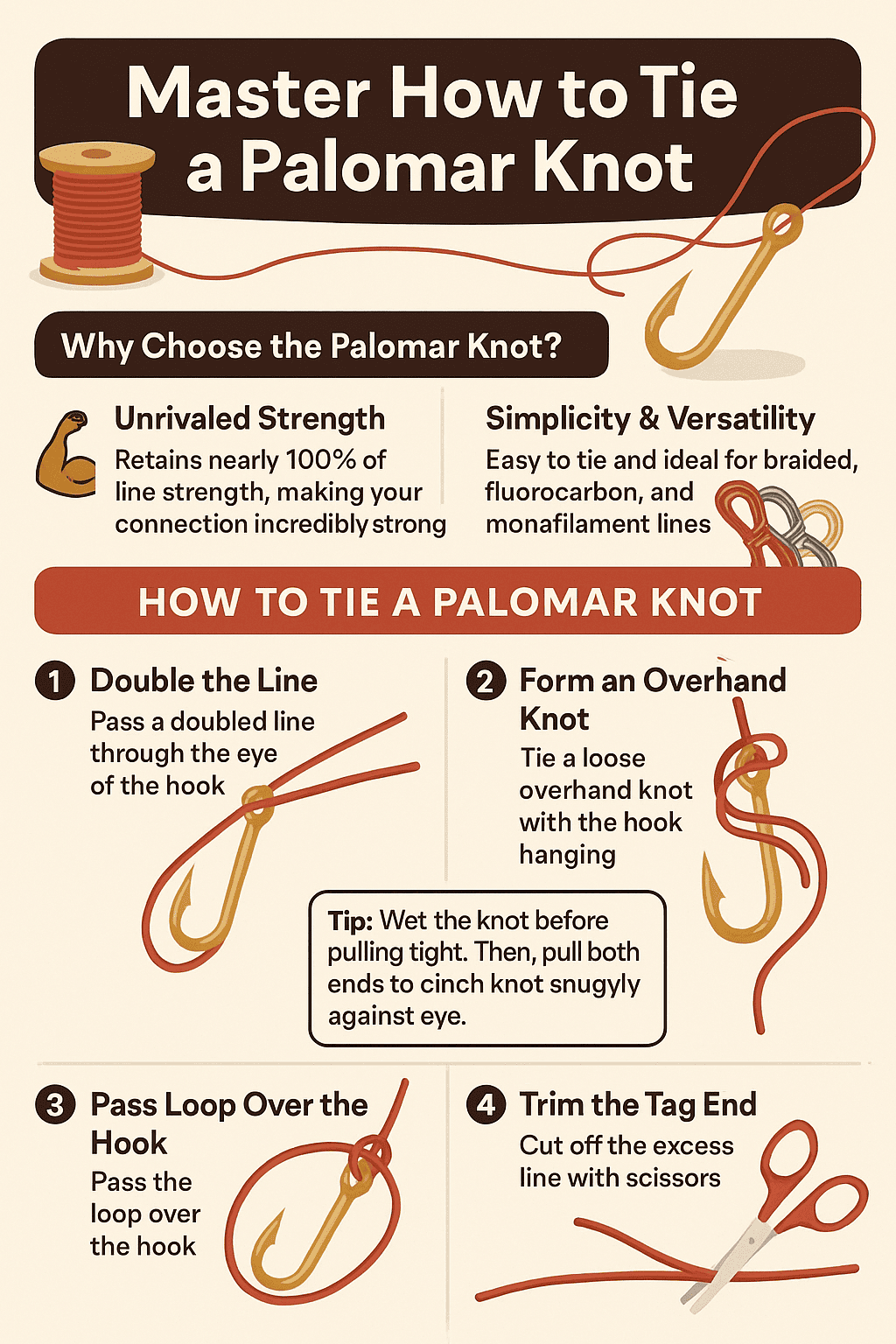 Master How to Tie a Palomar Knot

Why Choose the Palomar Knot?

Unrivaled Strength
Retains nearly 100% of line strength, making your connection incredibly strong

Simplicity & Versatility
Easy to tie and ideal for braided, fluorocarbon, and monafilament lines

HOW TO TIE A PALOMAR KNOT

1 Double the Line
Pass a doubled line through the eye of the hook

2 Form an Overhand Knot
Tie a loose overhand knot with the hook hanging

Tip: Wet the knot before pulling tight. Then, pull both ends to cinch knot snugyly against eye.

3 Pass Loop Over the Hook
Pass the loop over the hook

4 Trim the Tag End
Cut off the excess line with scissors