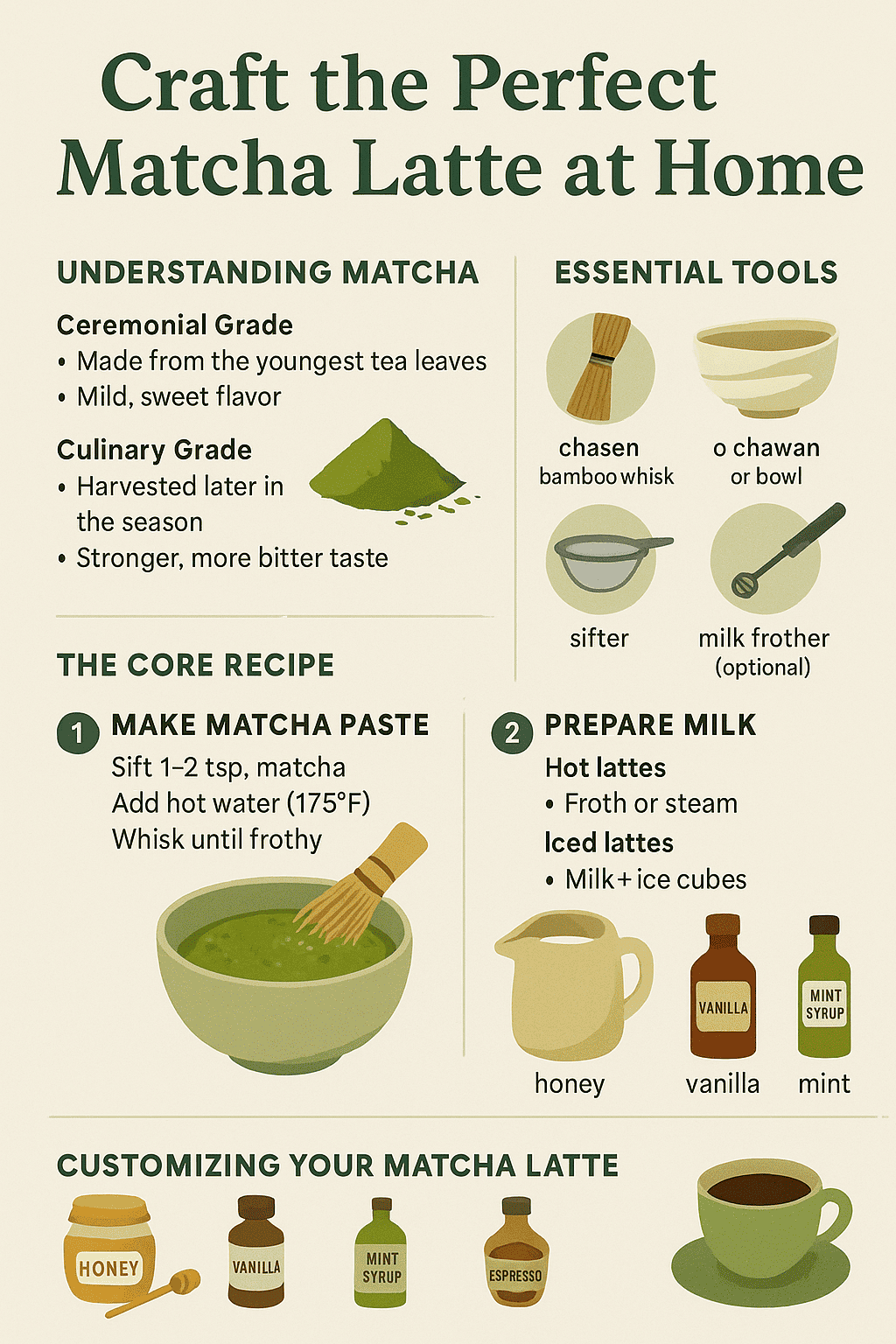 Craft the Perfect Matcha Latte at Home

UNDERSTANDING MATCHA

Ceremonial Grade
• Made from the youngest tea leaves
• Mild, sweet flavor

Culinary Grade
• Harvested later in the season
• Stronger, more bitter taste

ESSENTIAL TOOLS

chasen
bamboo whisk

o chawan
or bowl

sifter

milk frother
(optional)

THE CORE RECIPE

1 MAKE MATCHA PASTE
Sift 1–2 tsp, matcha
Add hot water (175°F)
Whisk until frothy

2 PREPARE MILK
Hot lattes
• Froth or steam
Iced lattes
• Milk+ ice cubes

VANILLA
MINT SYRUP

honey
vanilla
mint

CUSTOMIZING YOUR MATCHA LATTE

HONEY
VANILLA
MINT SYRUP
ESPRESSO