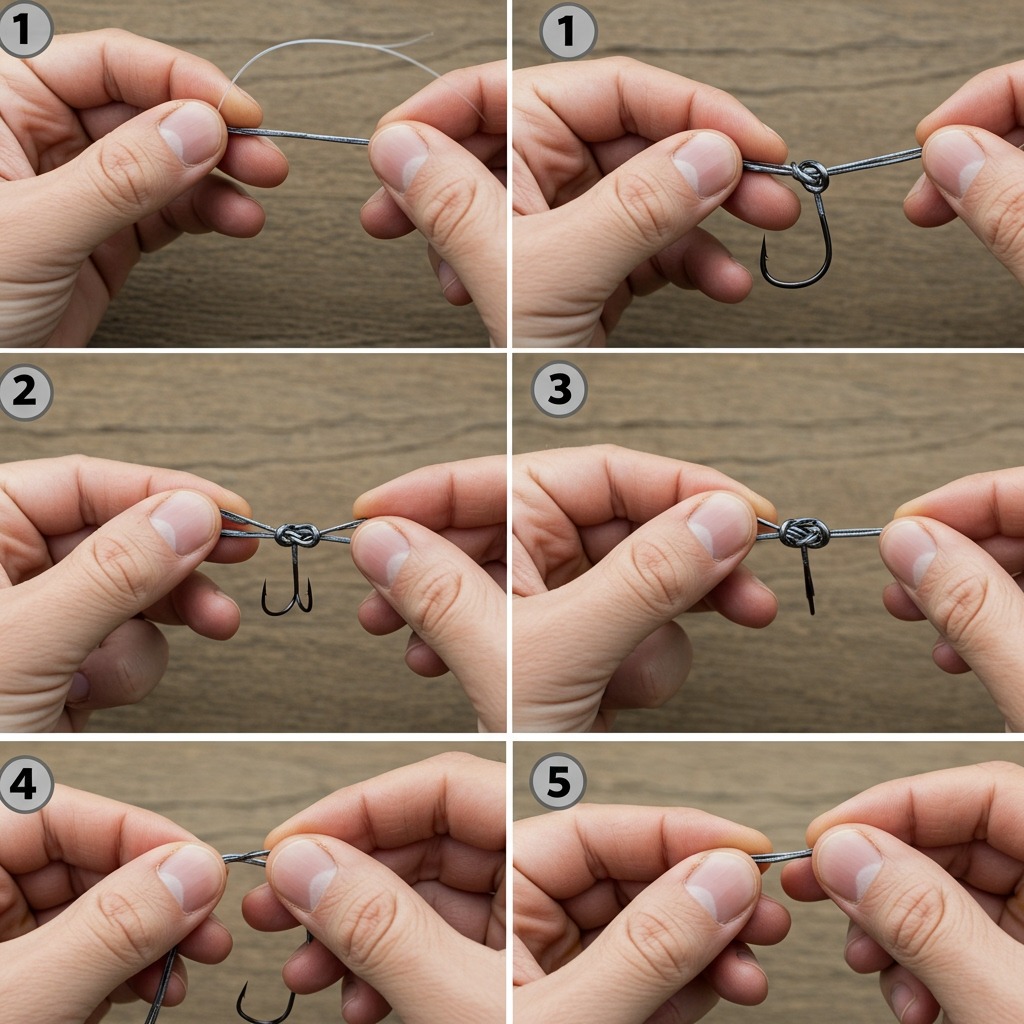 1

1

2

3

4

5