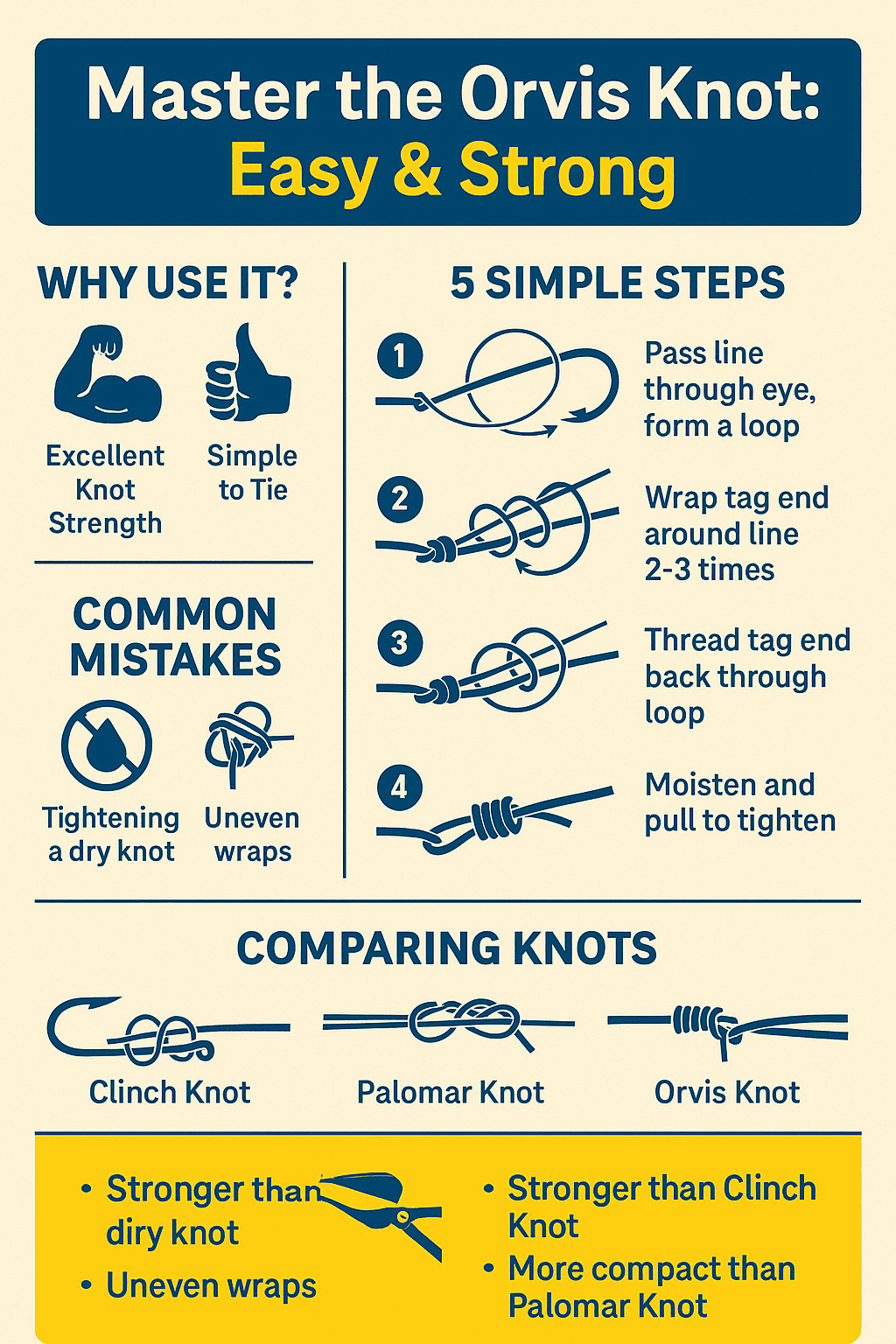 Master the Orvis Knot:
Easy & Strong

WHY USE IT?

Excellent Knot Strength

Simple to Tie

COMMON MISTAKES

Tightening a dry knot

Uneven wraps

5 SIMPLE STEPS

1 Pass line through eye, form a loop

2 Wrap tag end around line 2-3 times

3 Thread tag end back through loop

4 Moisten and pull to tighten

COMPARING KNOTS

Clinch Knot

Palomar Knot

Orvis Knot

• Stronger than diry knot
• Uneven wraps

• Stronger than Clinch Knot
• More compact than Palomar Knot