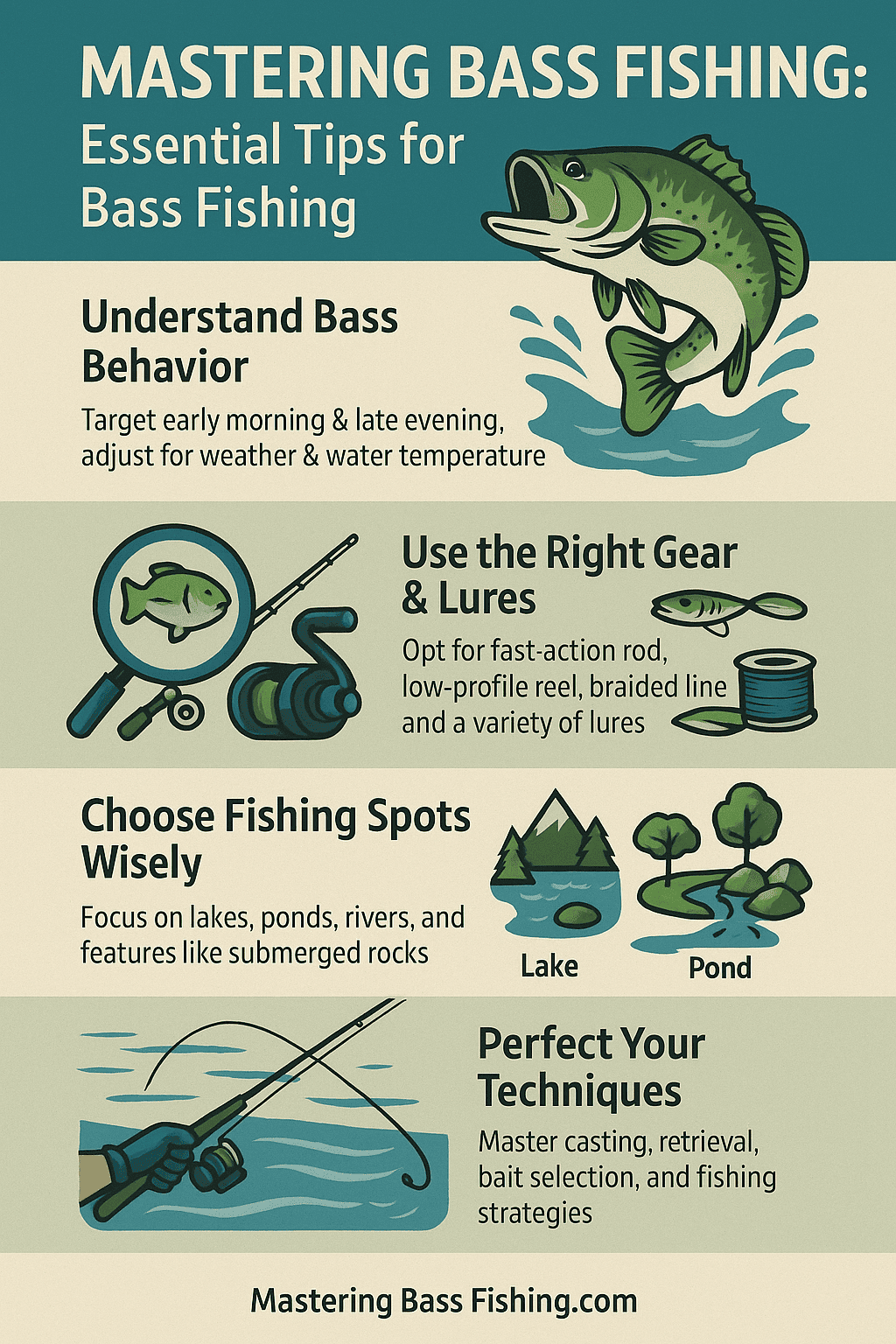 MASTERING BASS FISHING:
Essential Tips for Bass Fishing

Understand Bass Behavior

Target early morning & late evening, adjust for weather & water temperature

Use the Right Gear & Lures

Opt for fast-action rod, low-profile reel, braided line and a variety of lures

Choose Fishing Spots Wisely

Focus on lakes, ponds, rivers, and features like submerged rocks

Lake

Pond

Perfect Your Techniques

Master casting, retrieval, bait selection, and fishing strategies

Mastering Bass Fishing.com