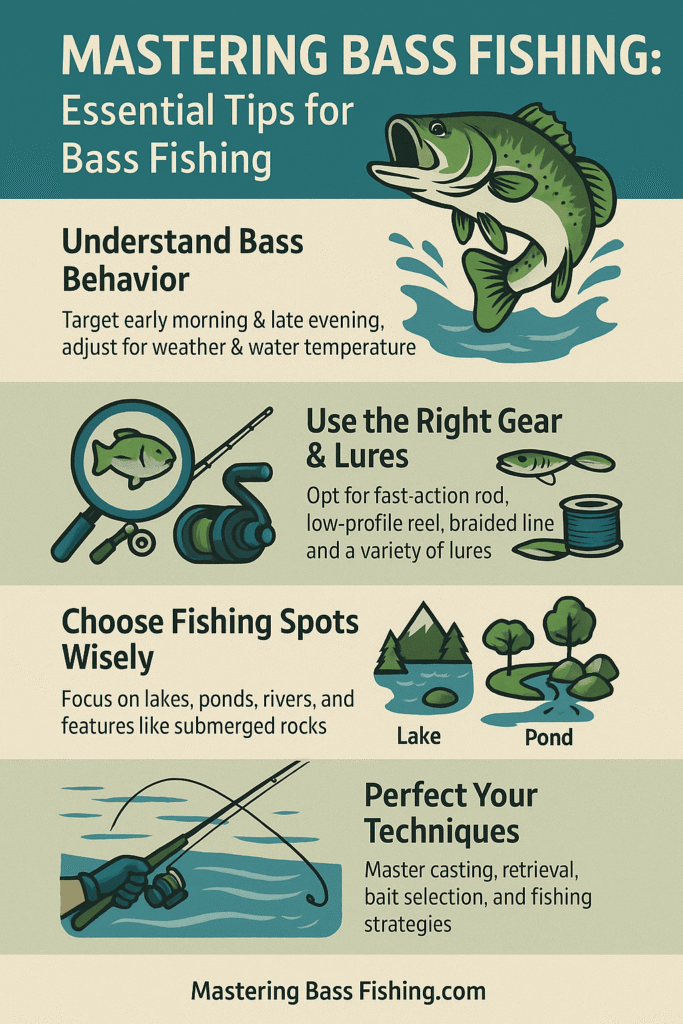 MASTERING BASS FISHING:
Essential Tips for Bass Fishing

Understand Bass Behavior

Target early morning & late evening, adjust for weather & water temperature

Use the Right Gear & Lures

Opt for fast-action rod, low-profile reel, braided line and a variety of lures

Choose Fishing Spots Wisely

Focus on lakes, ponds, rivers, and features like submerged rocks

Lake

Pond

Perfect Your Techniques

Master casting, retrieval, bait selection, and fishing strategies

Mastering Bass Fishing.com