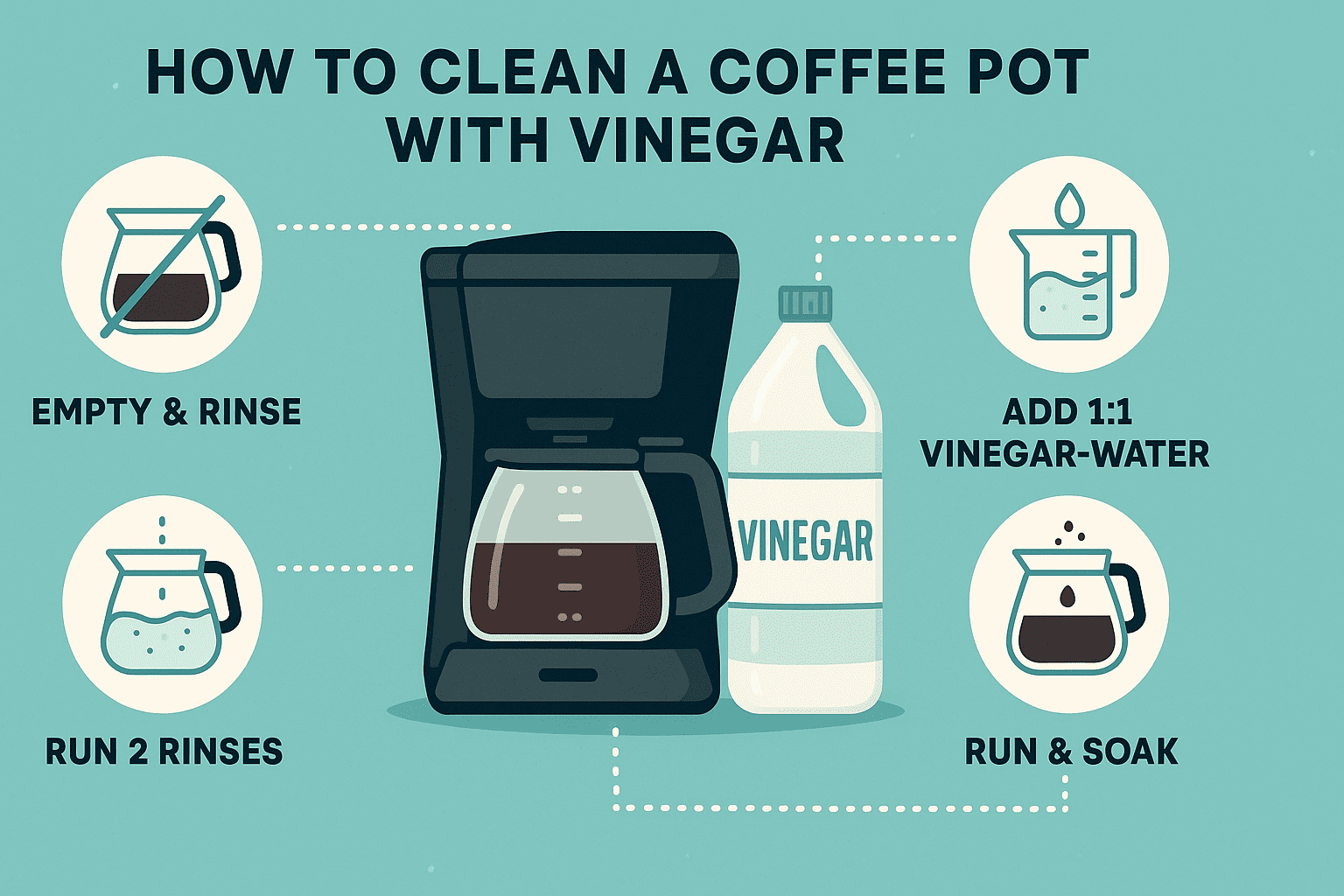 HOW TO CLEAN A COFFEE POT WITH VINEGAR

EMPTY & RINSE

ADD 1:1 VINEGAR-WATER

VINEGAR

RUN 2 RINSES

RUN & SOAK